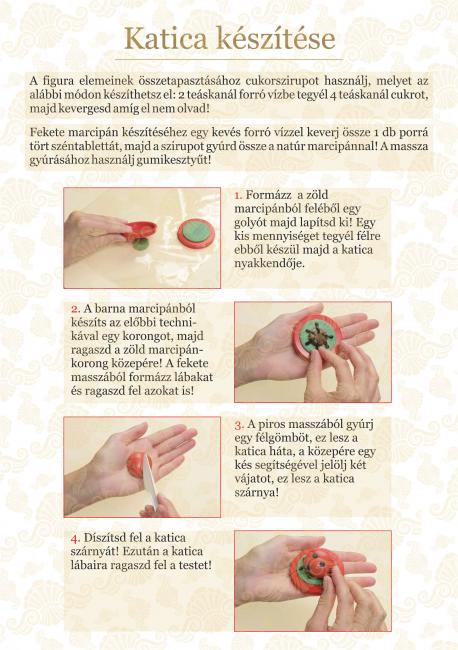 Katica készítése

A figura elemeinek összetapasztásához cukorszirupot használj, melyet az alábbi módon készíthetsz el: 2 teáskanál forró vízbe tegyél 4 teáskanál cukrot, majd kevergesd amíg el nem olvad!

Fekete marcipán készítéséhez egy kevés forró vízzel keverj össze 1 db porrá tört széntablettát, majd a szirupot gyúrd össze a natúr marcipánnal! A massza gyúrásához használj gumikesztyűt!

1. Formázz a zöld marcipánból feléből egy golyót majd lapítsd ki! Egy kis mennyiséget tegyél félre ebből készül majd a katica nyakkendője.

2. A barna marcipánból készíts az előbbi technikával egy korongot, majd ragaszd a zöld marcipánkorong közepére! A fekete masszából formázz lábakat és ragaszd fel azokat is!

3. A piros masszából gyúrj egy félgömböt, ez lesz a katica háta, a közepére egy kés segítségével jelölj két vájatot, ez lesz a katica szárnya!

4. Díszítsd fel a katica szárnyát! Ezután a katica lábaira ragaszd fel a testet!