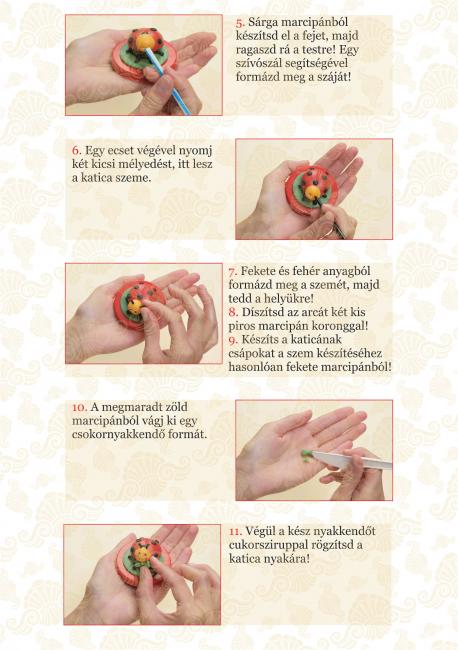 5. Sárga marcipánból készítsd el a fejet, majd ragaszd rá a testre! Egy szívószál segítségével formázd meg a száját!

6. Egy ecset végével nyomj két kicsi mélyedést, itt lesz a katica szeme.

7. Fekete és fehér anyagból formázd meg a szemét, majd tedd a helyükre!
8. Díszítsd az arcát két kis piros marcipán koronggal!
9. Készíts a katicának csápokat a szem készítéséhez hasonlóan fekete marcipánból!

10. A megmaradt zöld marcipánból vágj ki egy csokornyakkendő formát.

11. Végül a kész nyakkendőt cukorsziruppal rögzítsd a katica nyakára!